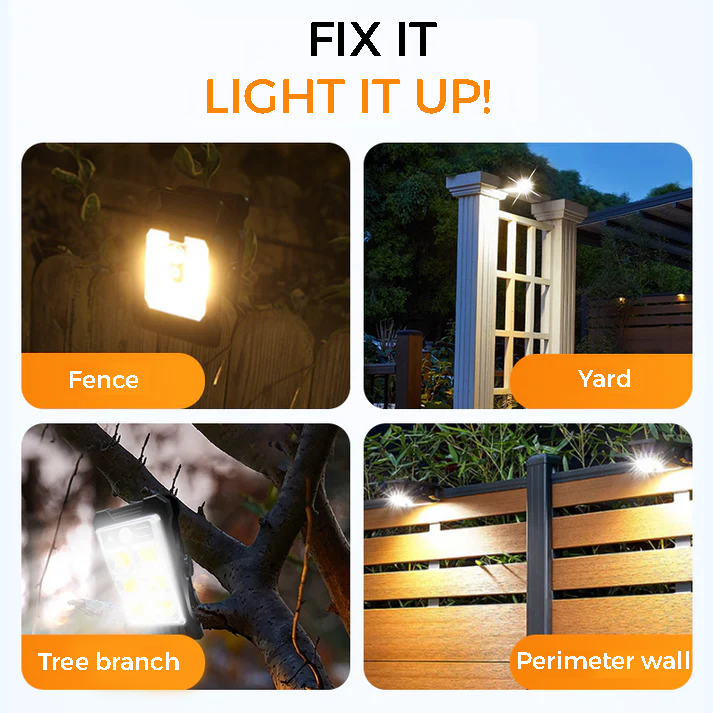 FIX IT
LIGHT IT UP!

Fence

Yard

Tree branch

Perimeter wall